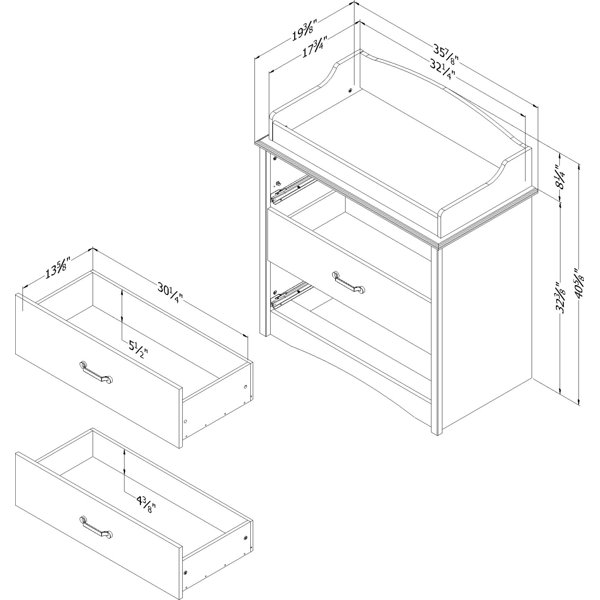 $19\frac{3}{8}$"
$17\frac{3}{4}$"
$35\frac{7}{8}$"
$32\frac{1}{4}$"
$8\frac{1}{4}$"
$32\frac{3}{8}$"
$40\frac{5}{8}$"
$13\frac{5}{8}$"
$30\frac{1}{4}$"
$5\frac{1}{2}$"
$4\frac{3}{8}$"